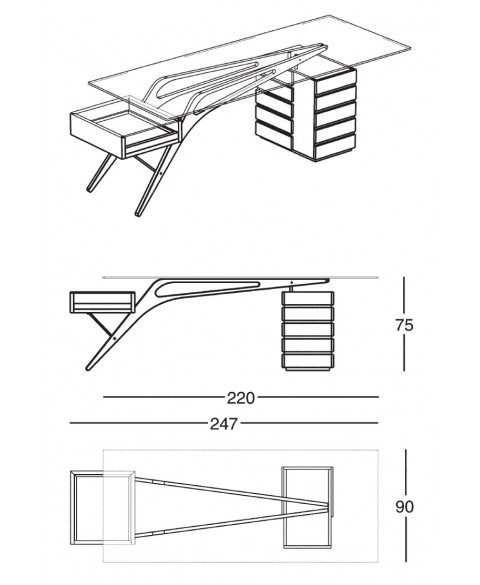 75

220

247

90